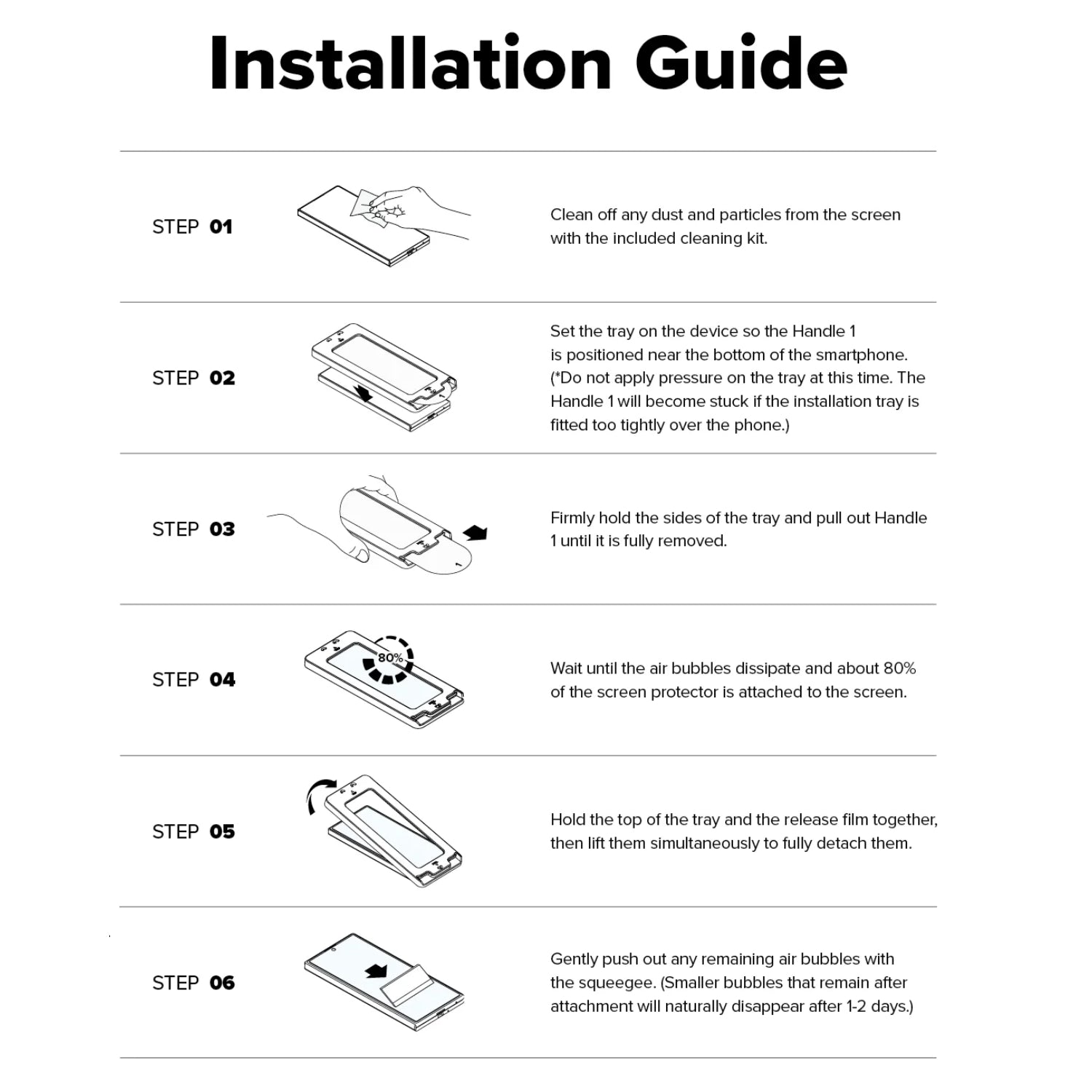 Installation Guide

STEP 01

Clean off any dust and particles from the screen with the included cleaning kit.

STEP 02

Set the tray on the device so the Handle 1 is positioned near the bottom of the smartphone. (*Do not apply pressure on the tray at this time. The Handle 1 will become stuck if the installation tray is fitted too tightly over the phone.)

STEP 03

1

Firmly hold the sides of the tray and pull out Handle 1 until it is fully removed.

STEP 04

80%

Wait until the air bubbles dissipate and about 80% of the screen protector is attached to the screen.

STEP 05

Hold the top of the tray and the release film together, then lift them simultaneously to fully detach them.

STEP 06

Gently push out any remaining air bubbles with the squeegee. (Smaller bubbles that remain after attachment will naturally disappear after 1-2 days.)